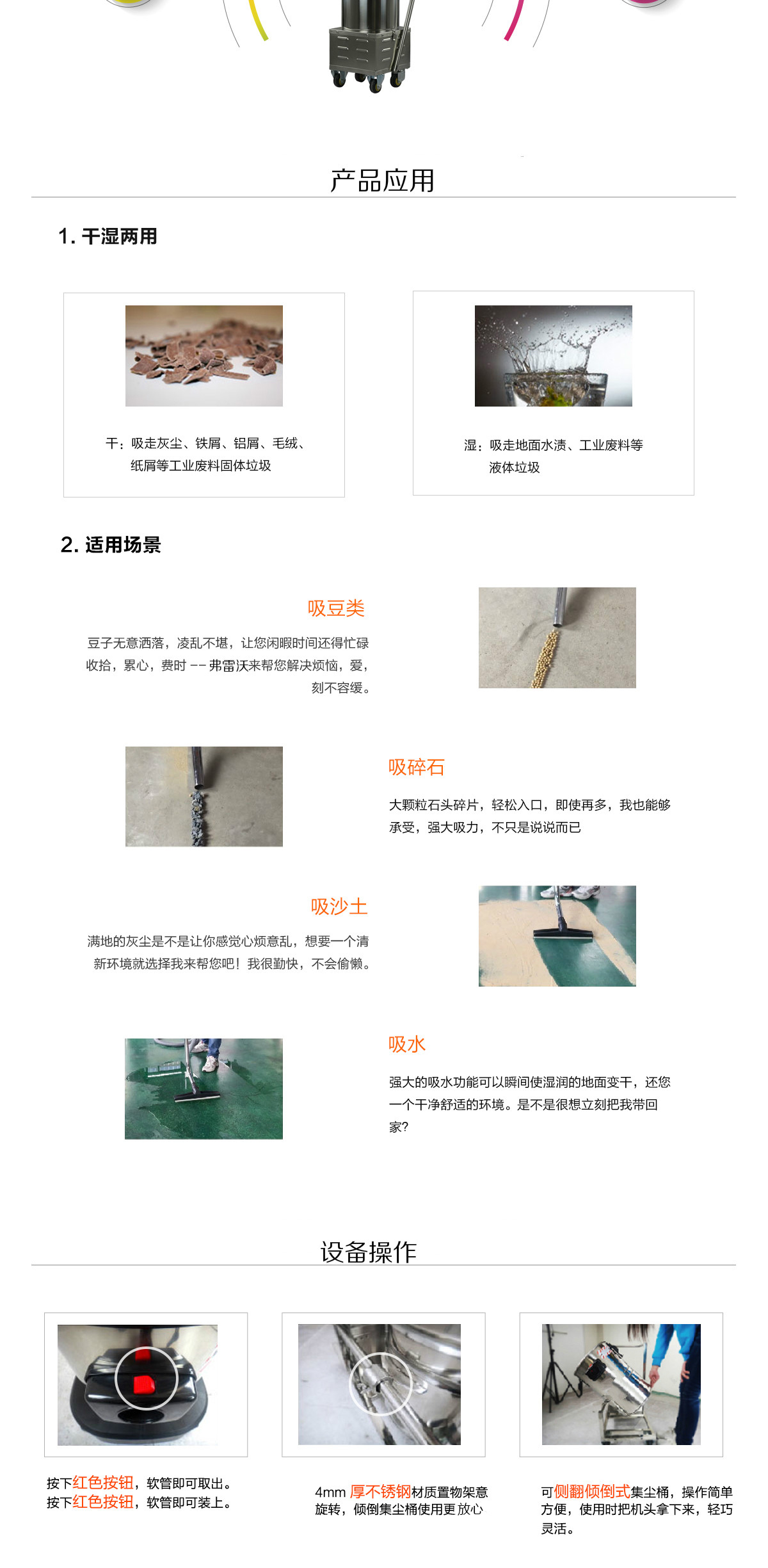 产品应用

1. 干湿两用

干：吸走灰尘、铁屑、铝屑、毛绒、纸屑等工业废料固体垃圾

湿：吸走地面水渍、工业废料等液体垃圾

2. 适用场景

吸豆类

豆子无意洒落，凌乱不堪，让您闲暇时间还得忙碌收拾，累心，费时 -- 弗雷沃来帮您解决烦恼，爱，刻不容缓。

吸碎石

大颗粒石头碎片，轻松入口，即使再多，我也能够承受，强大吸力，不只是说说而已

吸沙土

满地的灰尘是不是让你感觉心烦意乱，想要一个清新环境就选择我来帮您吧！我很勤快，不会偷懒。

吸水

强大的吸水功能可以瞬间使湿润的地面变干，还您一个干净舒适的环境。是不是很想立刻把我带回家?

设备操作

按下红色按钮，软管即可取出。
按下红色按钮，软管即可装上。

4mm 厚不锈钢材质置物架意旋转，倾倒集尘桶使用更放心

可侧翻倾倒式集尘桶，操作简单方便，使用时把机头拿下来，轻巧灵活。